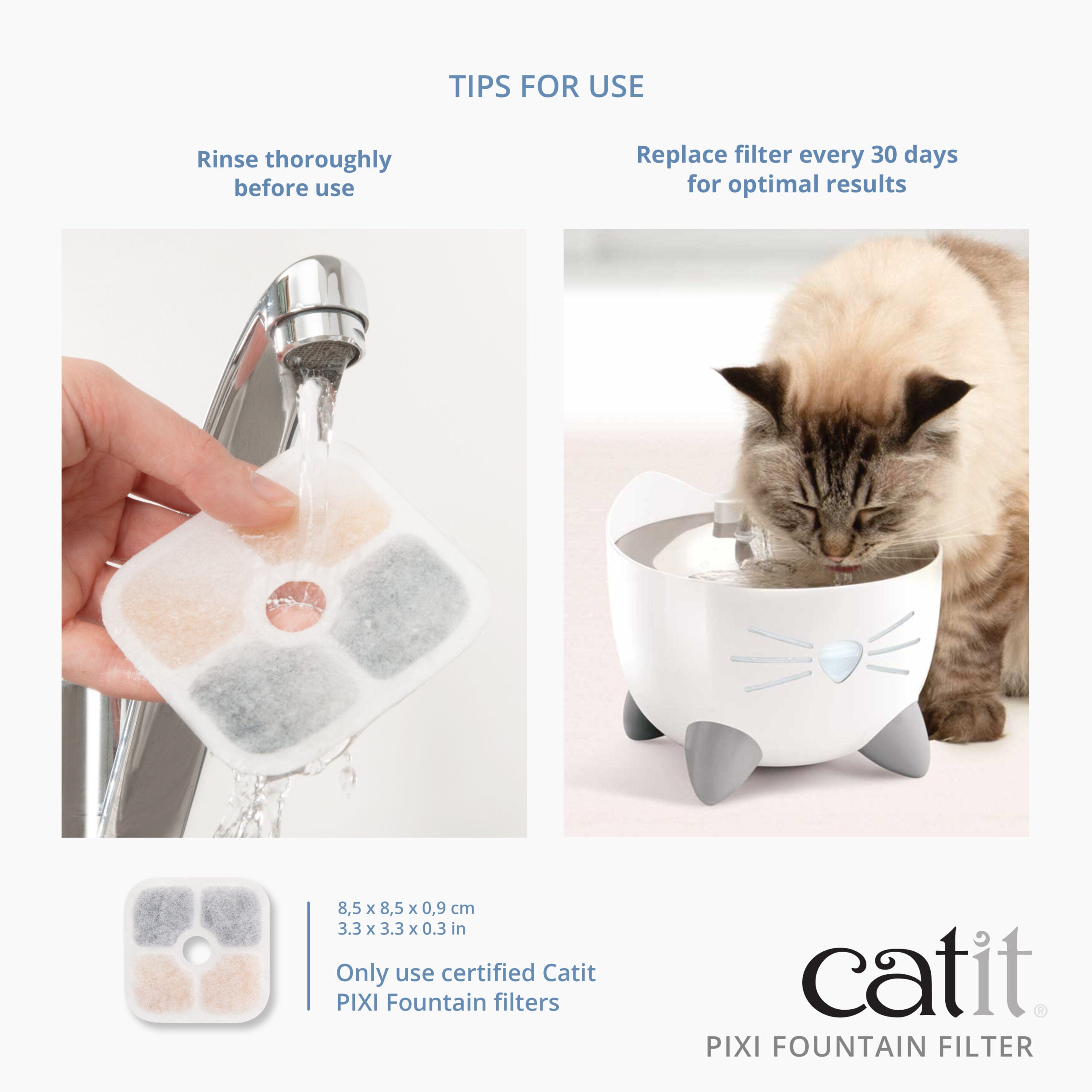 TIPS FOR USE

Rinse thoroughly before use

Replace filter every 30 days for optimal results

8,5 x 8,5 x 0,9 cm
3.3 x 3.3 x 0.3 in

Only use certified Catit PIXI Fountain filters

catit®

PIXI FOUNTAIN FILTER